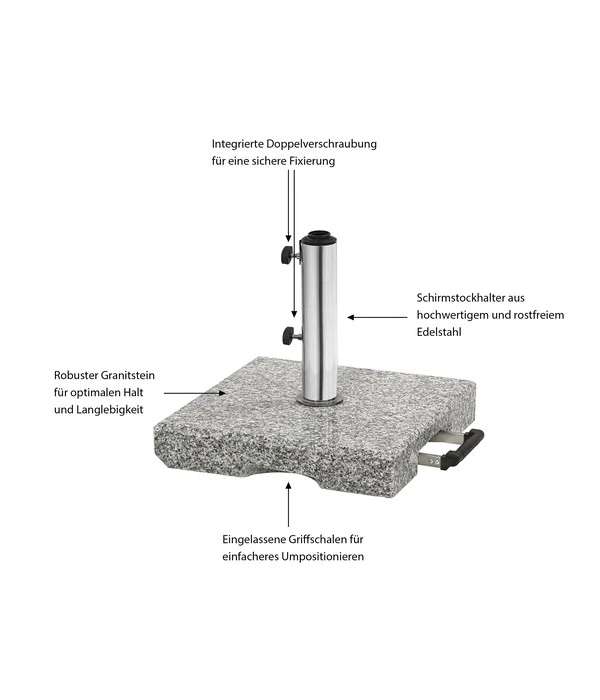 Integrierte Doppelverschraubung für eine sichere Fixierung

Schirmstockhalter aus hochwertigem und rostfreiem Edelstahl

Robuster Granitstein für optimalen Halt und Langlebigkeit

Eingelassene Griffschalen für einfacheres Umpositionieren